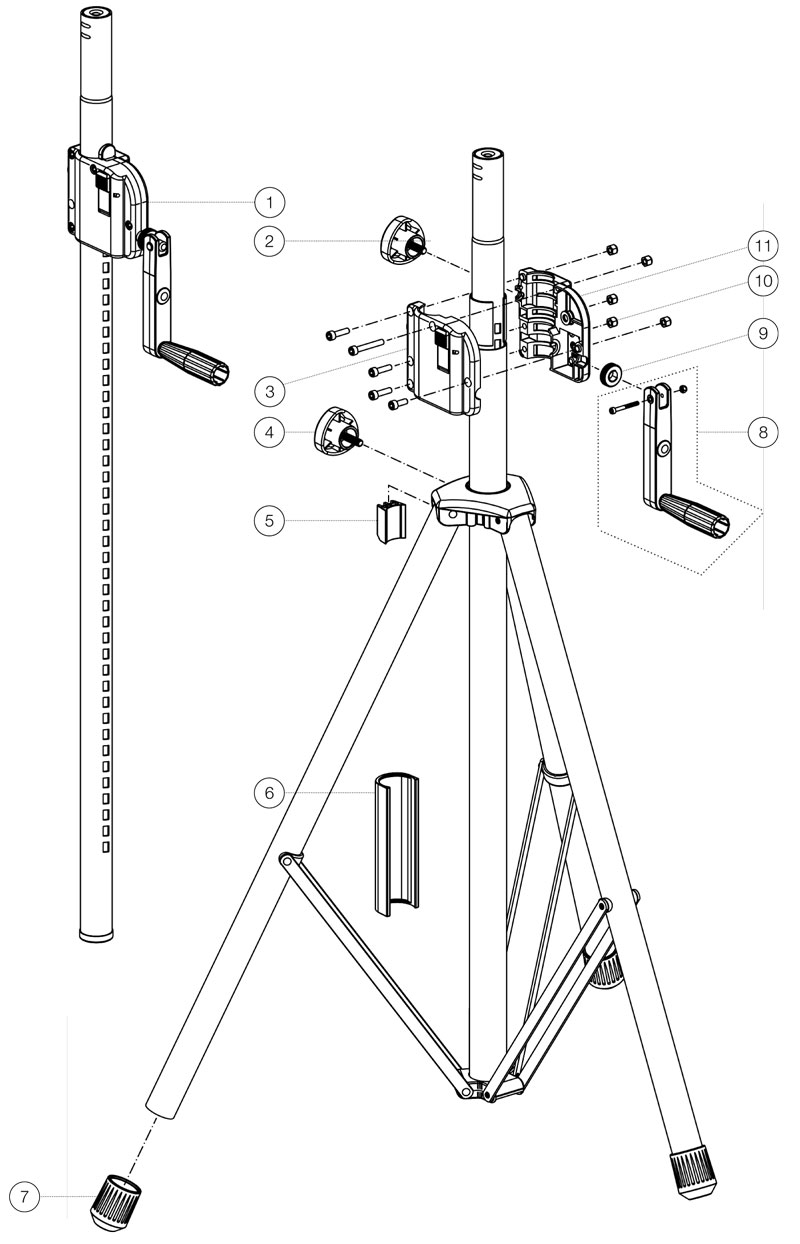 1
2
11
10
9
3
8
4
5
6
7