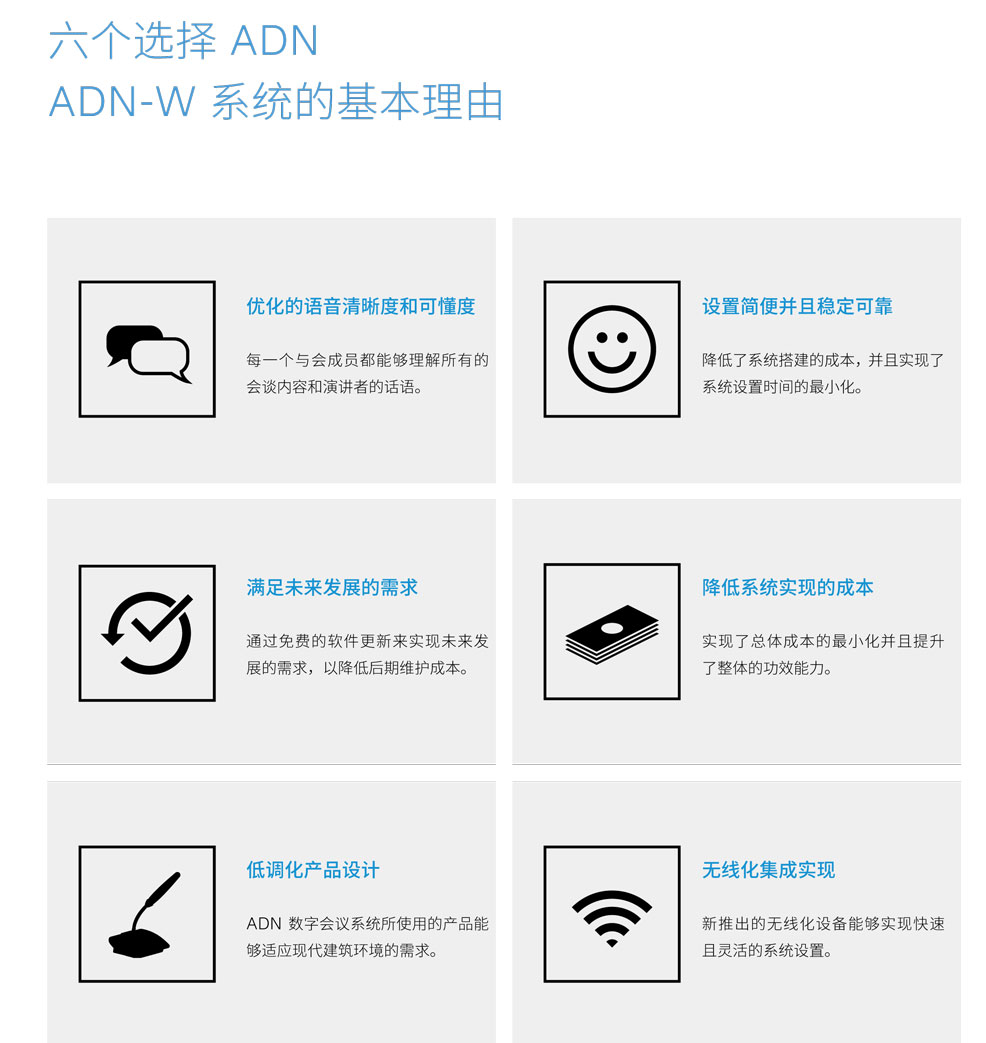 六个选择ADN
ADN-W系统的基本理由

优化的语音清晰度和可懂度

每一个与会成员都能够理解所有的会谈内容和演讲者的话语。

设置简便并且稳定可靠

降低了系统搭建的成本，并且实现了系统设置时间的最小化。

满足未来发展的需求

通过免费的软件更新来实现未来发展的需求，以降低后期维护成本。

降低系统实现的成本

实现了总体成本的最小化并且提升了整体的功效能力。

低调化产品设计

ADN数字会议系统所使用的产品能够适应现代建筑环境的需求。

无线化集成实现

新推出的无线化设备能够实现快速且灵活的系统设置。